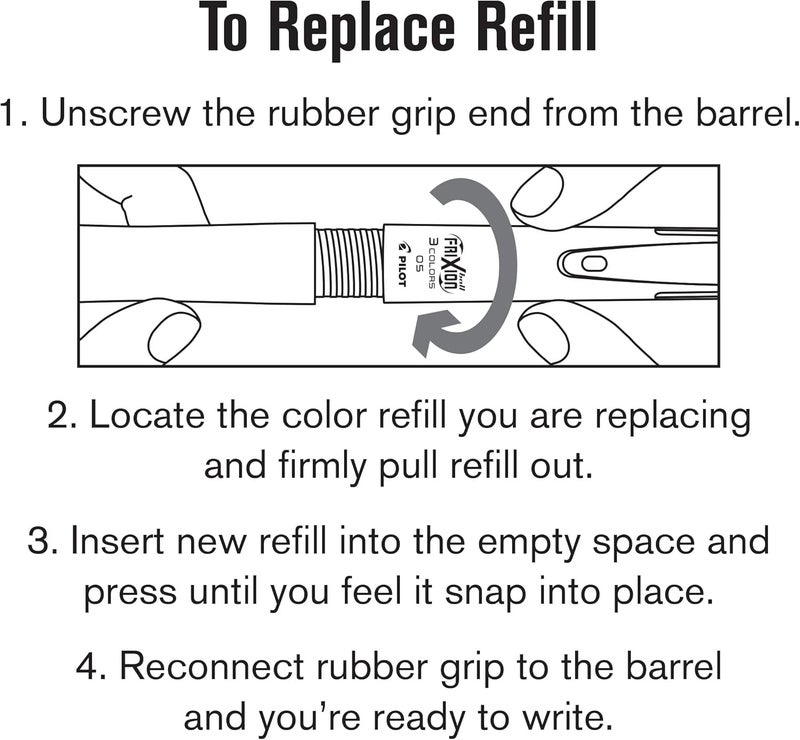 To Replace Refill

1. Unscrew the rubber grip end from the barrel.

FRIXION ball
3 COLORS
05
PILOT

2. Locate the color refill you are replacing and firmly pull refill out.

3. Insert new refill into the empty space and press until you feel it snap into place.

4. Reconnect rubber grip to the barrel and you're ready to write.